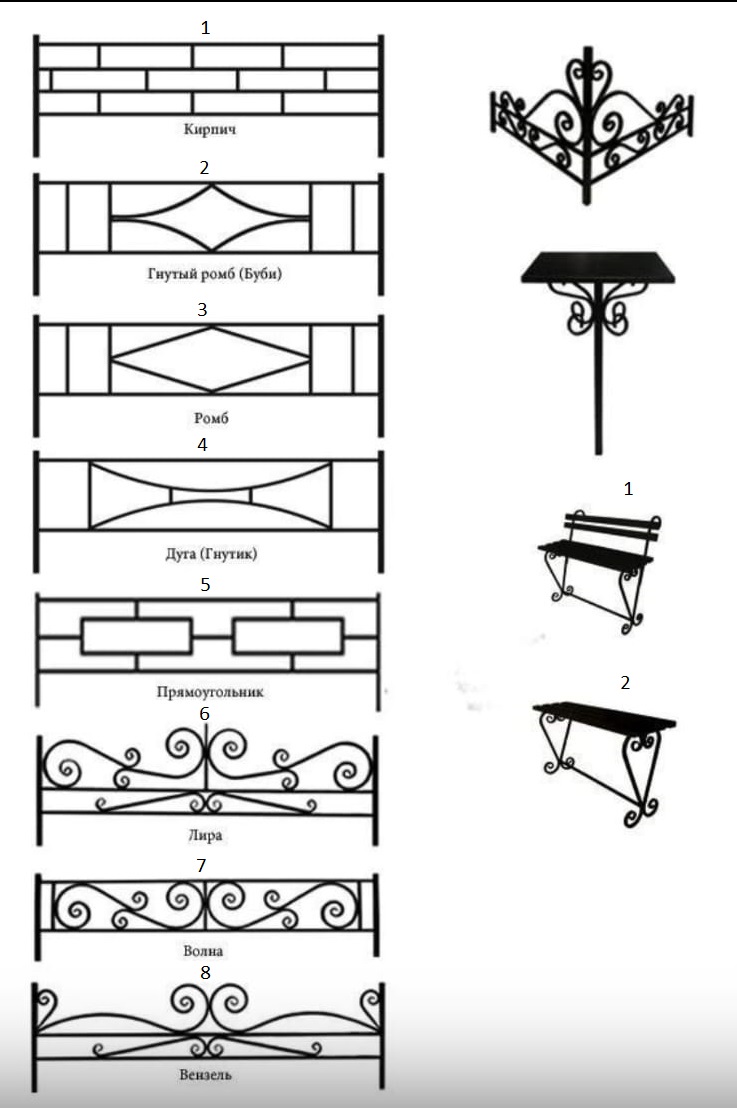 1
Кирпич

2
Гнутый ромб (Буби)

3
Ромб

4
Дуга (Гнутик)

5
Прямоугольник

6
Лира

7
Волна

8
Вензель

1

2